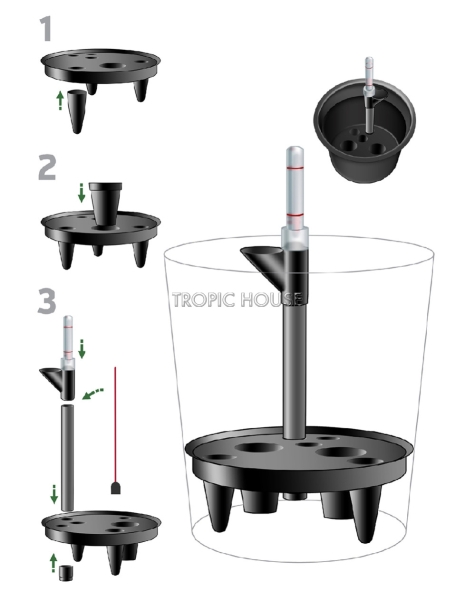 1

2

3

TROPIC HOUSE